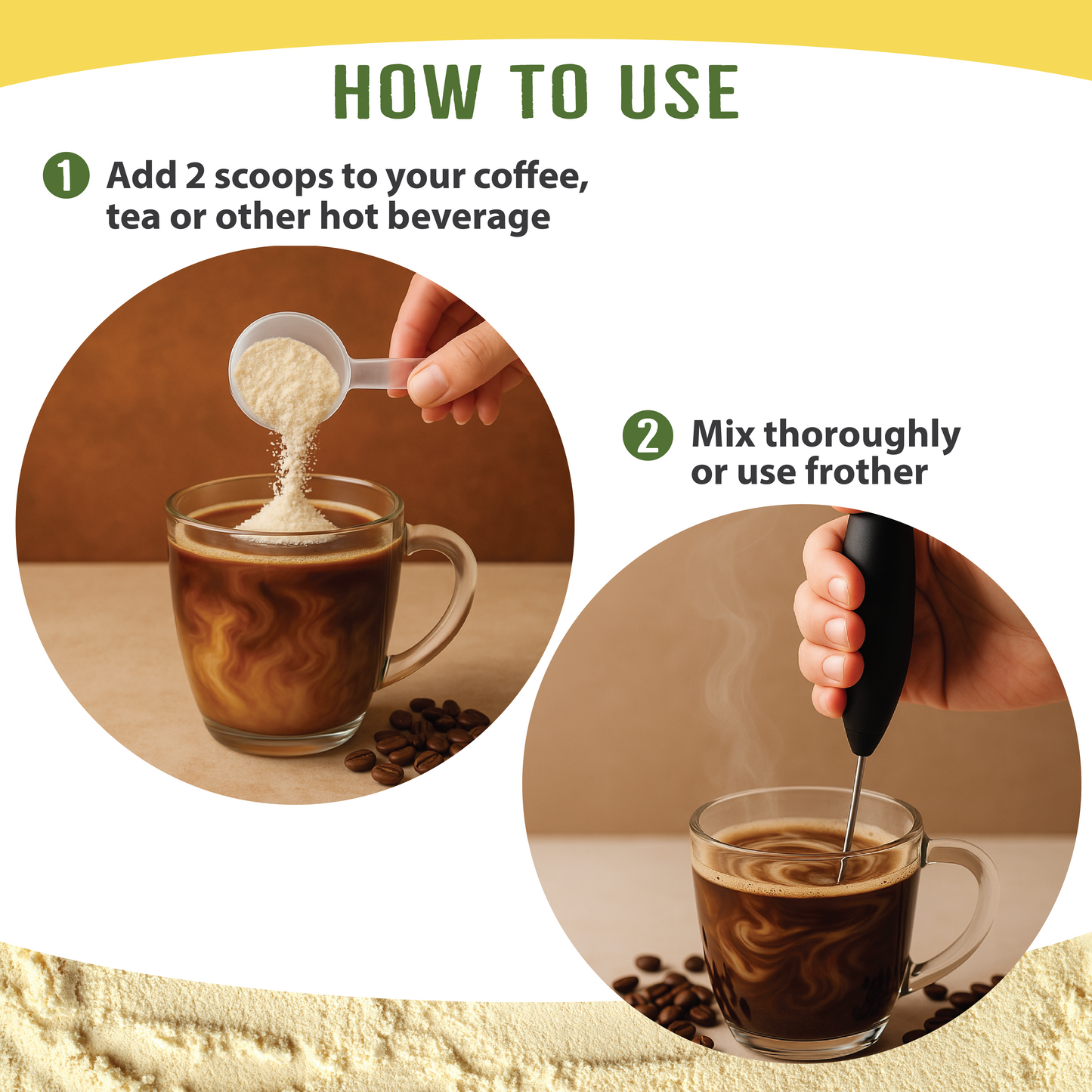 HOW TO USE

1 Add 2 scoops to your coffee, tea or other hot beverage

2 Mix thoroughly or use frother